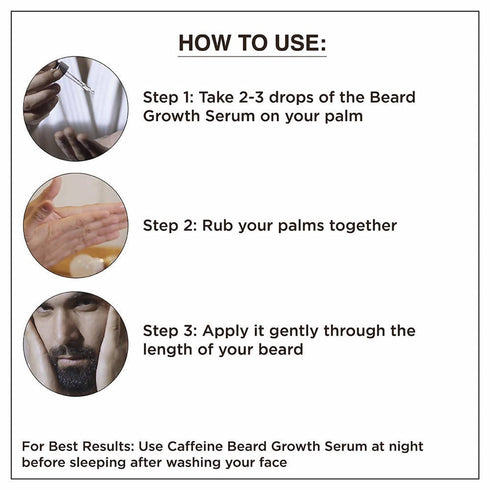 HOW TO USE:

Step 1: Take 2-3 drops of the Beard Growth Serum on your palm

Step 2: Rub your palms together

Step 3: Apply it gently through the length of your beard

For Best Results: Use Caffeine Beard Growth Serum at night before sleeping after washing your face