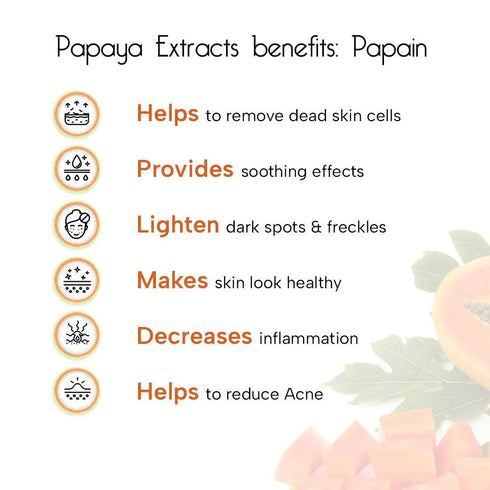 Papaya Extracts benefits: Papain

Helps to remove dead skin cells

Provides soothing effects

Lighten dark spots & freckles

Makes skin look healthy

Decreases inflammation

Helps to reduce Acne