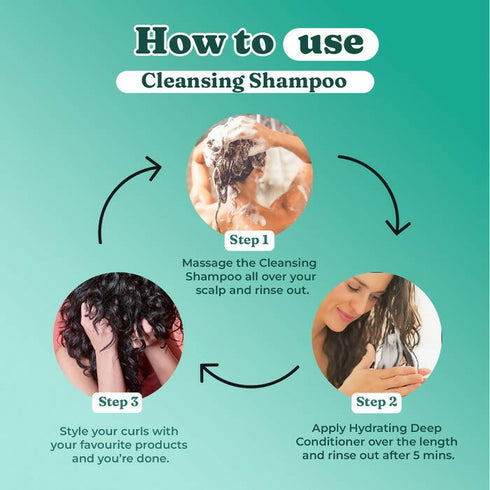 How to use
Cleansing Shampoo

Step 1
Massage the Cleansing Shampoo all over your scalp and rinse out.

Step 2
Apply Hydrating Deep Conditioner over the length and rinse out after 5 mins.

Step 3
Style your curls with your favourite products and you're done.