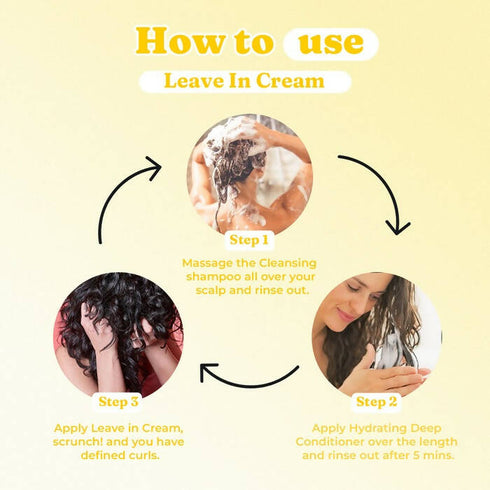 How to use
Leave In Cream

Step 1
Massage the Cleansing shampoo all over your scalp and rinse out.

Step 2
Apply Hydrating Deep Conditioner over the length and rinse out after 5 mins.

Step 3
Apply Leave in Cream, scrunch! and you have defined curls.