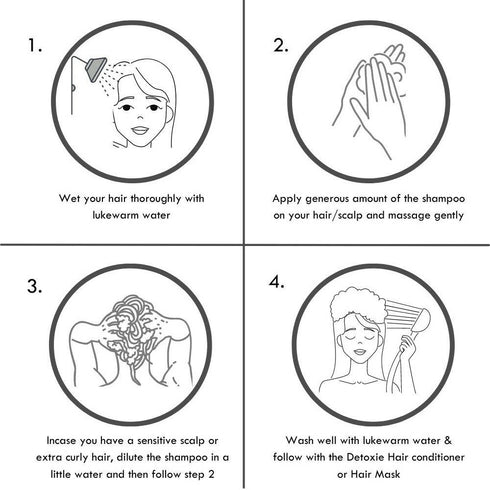 1.

Wet your hair thoroughly with lukewarm water

2.

Apply generous amount of the shampoo on your hair/scalp and massage gently

3.

Incase you have a sensitive scalp or extra curly hair, dilute the shampoo in a little water and then follow step 2

4.

Wash well with lukewarm water & follow with the Detoxie Hair conditioner or Hair Mask