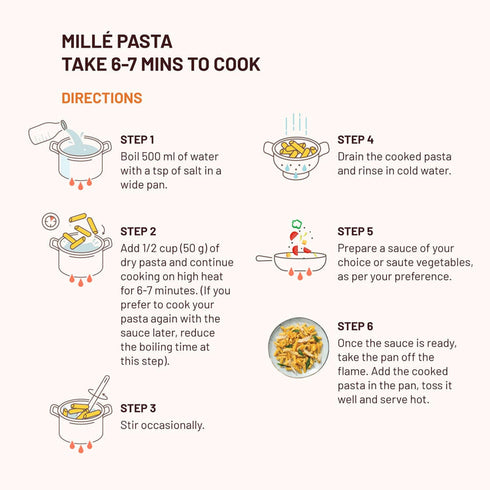 MILLÉ PASTA
TAKE 6-7 MINS TO COOK

DIRECTIONS

STEP 1
Boil 500 ml of water with a tsp of salt in a wide pan.

STEP 2
Add 1/2 cup (50 g) of dry pasta and continue cooking on high heat for 6-7 minutes. (If you prefer to cook your pasta again with the sauce later, reduce the boiling time at this step).

STEP 3
Stir occasionally.

STEP 4
Drain the cooked pasta and rinse in cold water.

STEP 5
Prepare a sauce of your choice or saute vegetables, as per your preference.

STEP 6
Once the sauce is ready, take the pan off the flame. Add the cooked pasta in the pan, toss it well and serve hot.