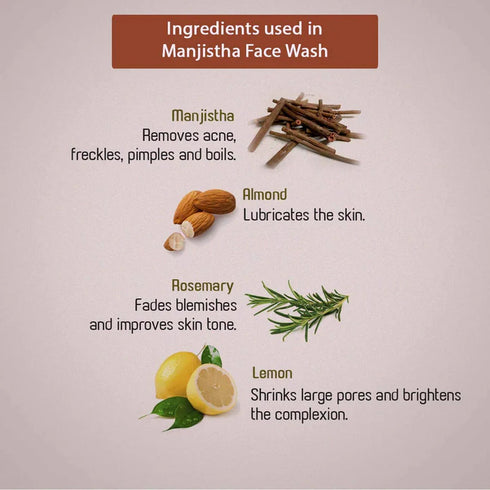 Ingredients used in Manjistha Face Wash

Manjistha
Removes acne, freckles, pimples and boils.

Almond
Lubricates the skin.

Rosemary
Fades blemishes and improves skin tone.

Lemon
Shrinks large pores and brightens the complexion.