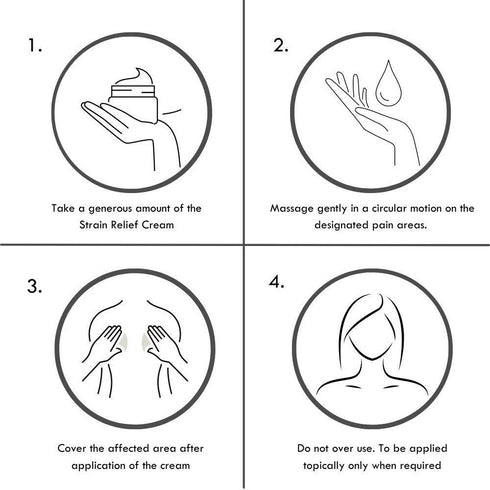 1.

Take a generous amount of the Strain Relief Cream

2.

Massage gently in a circular motion on the designated pain areas.

3.

Cover the affected area after application of the cream

4.

Do not over use. To be applied topically only when required