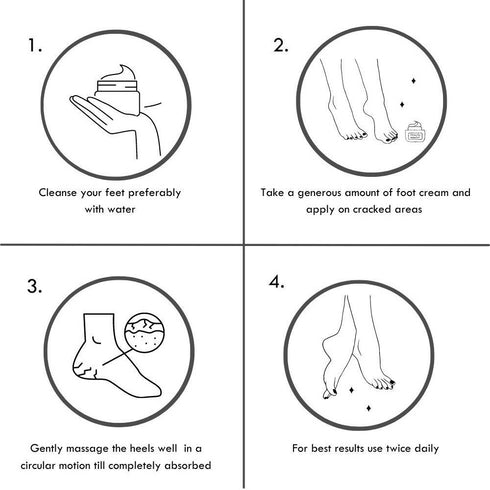 1.

Cleanse your feet preferably with water

2.

Take a generous amount of foot cream and apply on cracked areas

3.

Gently massage the heels well in a circular motion till completely absorbed

4.

For best results use twice daily