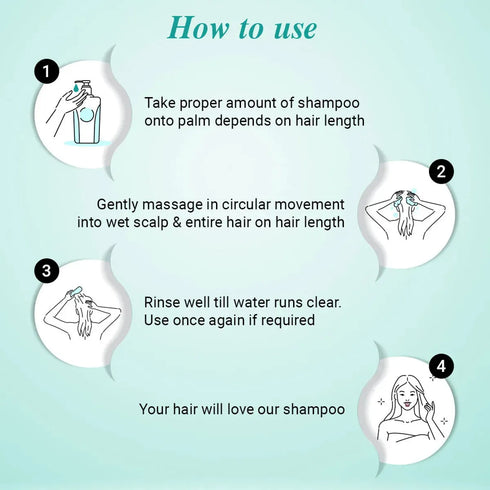 How to use

1

Take proper amount of shampoo onto palm depends on hair length

2

Gently massage in circular movement into wet scalp & entire hair on hair length

3

Rinse well till water runs clear. Use once again if required

4

Your hair will love our shampoo