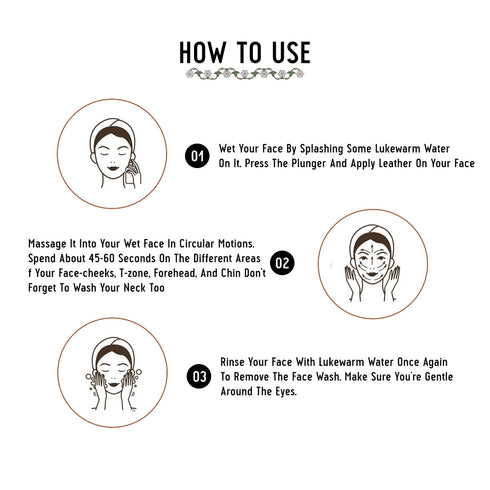 HOW TO USE

01 Wet Your Face By Splashing Some Lukewarm Water On It. Press The Plunger And Apply Leather On Your Face

Massage It Into Your Wet Face In Circular Motions. Spend About 45-60 Seconds On The Different Areas f Your Face-cheeks, T-zone, Forehead, And Chin Don't Forget To Wash Your Neck Too 02

03 Rinse Your Face With Lukewarm Water Once Again To Remove The Face Wash. Make Sure You're Gentle Around The Eyes.