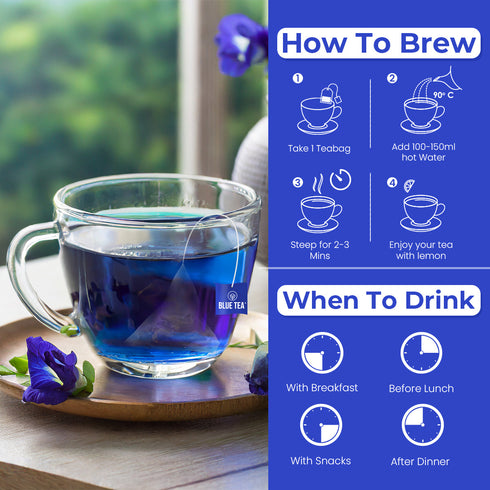 BLUE TEA

How To Brew

1
Take 1 Teabag

2
90° C
Add 100-150ml hot Water

3
Steep for 2-3 Mins

4
Enjoy your tea with lemon

When To Drink

With Breakfast

Before Lunch

With Snacks

After Dinner