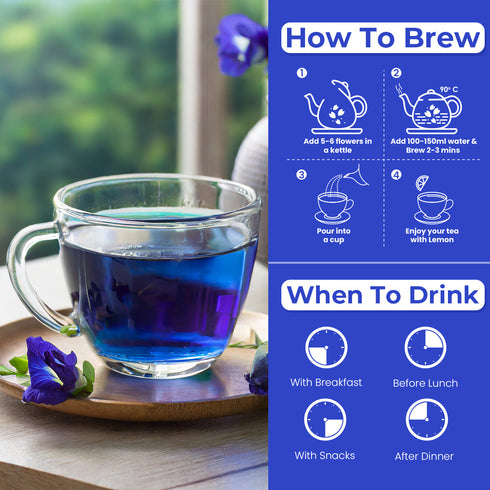 How To Brew

1
Add 5-6 flowers in a kettle

2
90° C
Add 100-150ml water & Brew 2-3 mins

3
Pour into a cup

4
Enjoy your tea with Lemon

When To Drink

With Breakfast

Before Lunch

With Snacks

After Dinner