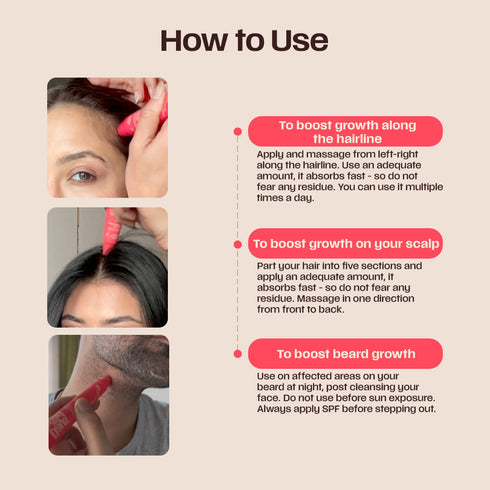 How to Use

To boost growth along the hairline

Apply and massage from left-right along the hairline. Use an adequate amount, it absorbs fast - so do not fear any residue. You can use it multiple times a day.

To boost growth on your scalp

Part your hair into five sections and apply an adequate amount, it absorbs fast - so do not fear any residue. Massage in one direction from front to back.

To boost beard growth

Use on affected areas on your beard at night, post cleansing your face. Do not use before sun exposure. Always apply SPF before stepping out.