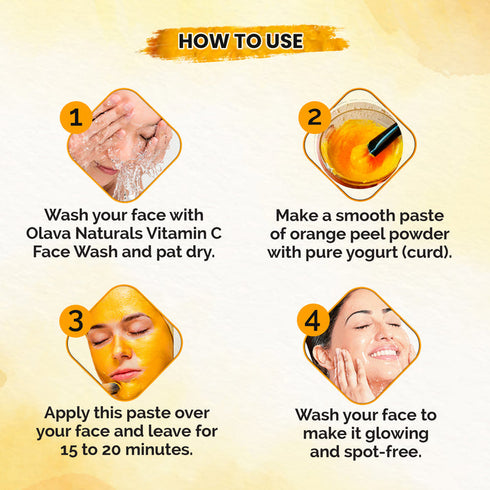 HOW TO USE

1

Wash your face with Olava Naturals Vitamin C Face Wash and pat dry.

2

Make a smooth paste of orange peel powder with pure yogurt (curd).

3

Apply this paste over your face and leave for 15 to 20 minutes.

4

Wash your face to make it glowing and spot-free.