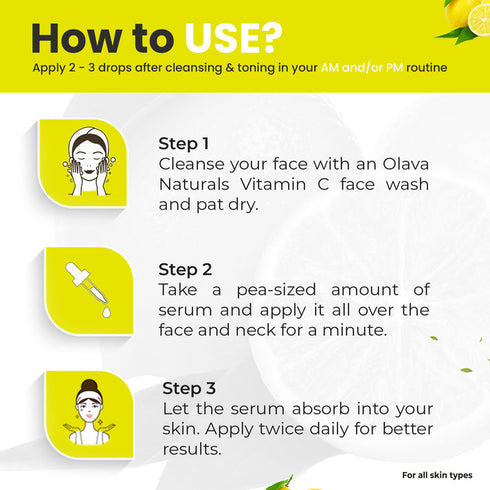 How to USE?
Apply 2 - 3 drops after cleansing & toning in your AM and/or PM routine

Step 1
Cleanse your face with an Olava Naturals Vitamin C face wash and pat dry.

Step 2
Take a pea-sized amount of serum and apply it all over the face and neck for a minute.

Step 3
Let the serum absorb into your skin. Apply twice daily for better results.

For all skin types