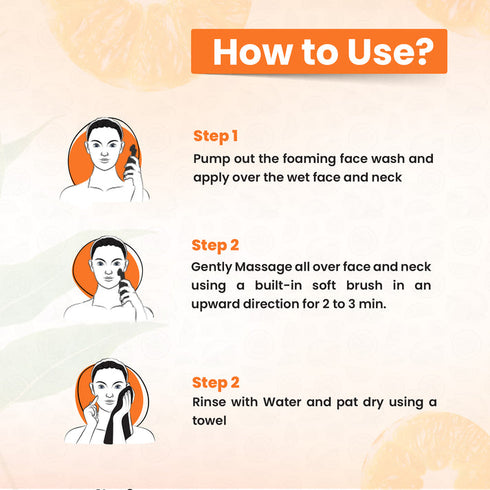 How to Use?

Step 1
Pump out the foaming face wash and apply over the wet face and neck

Step 2
Gently Massage all over face and neck using a built-in soft brush in an upward direction for 2 to 3 min.

Step 2
Rinse with Water and pat dry using a towel