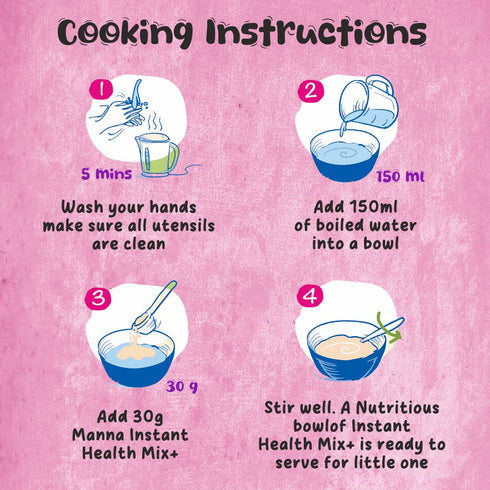 Cooking Instructions

1

5 mins

Wash your hands make sure all utensils are clean

2

150 ml

Add 150ml of boiled water into a bowl

3

30 g

Add 30g Manna Instant Health Mix+

4

Stir well. A Nutritious bowlof Instant Health Mix+ is ready to serve for little one