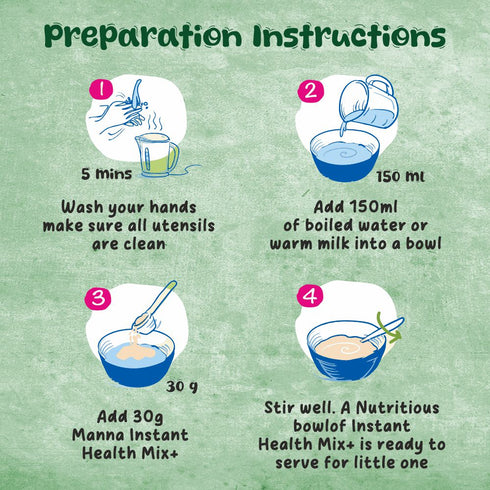 Preparation Instructions

1

5 mins

Wash your hands make sure all utensils are clean

2

150 ml

Add 150ml of boiled water or warm milk into a bowl

3

30 g

Add 30g Manna Instant Health Mix+

4

Stir well. A Nutritious bowlof Instant Health Mix+ is ready to serve for little one