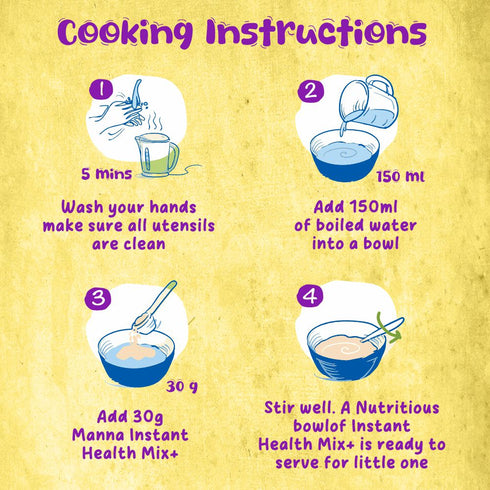 Cooking Instructions

1

5 mins

Wash your hands make sure all utensils are clean

2

150 ml

Add 150ml of boiled water into a bowl

3

30 g

Add 30g Manna Instant Health Mix+

4

Stir well. A Nutritious bowlof Instant Health Mix+ is ready to serve for little one