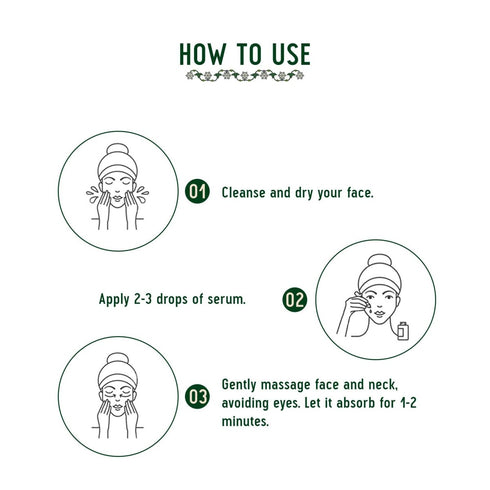 HOW TO USE

01 Cleanse and dry your face.

Apply 2-3 drops of serum. 02

03 Gently massage face and neck, avoiding eyes. Let it absorb for 1-2 minutes.