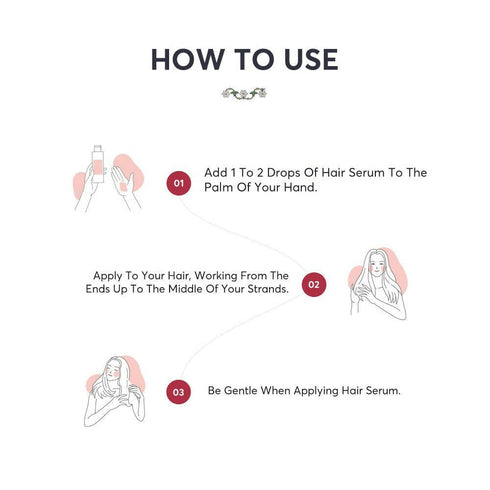 HOW TO USE

01

Add 1 To 2 Drops Of Hair Serum To The Palm Of Your Hand.

Apply To Your Hair, Working From The Ends Up To The Middle Of Your Strands.

02

03

Be Gentle When Applying Hair Serum.