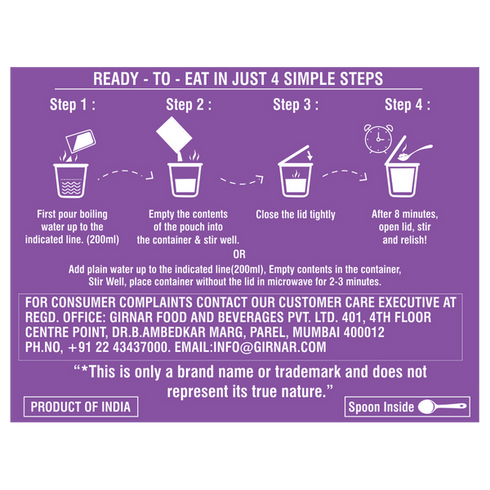 READY - TO - EAT IN JUST 4 SIMPLE STEPS

Step 1 :

First pour boiling water up to the indicated line. (200ml)

Step 2 :

Empty the contents of the pouch into the container & stir well.

Step 3 :

Close the lid tightly

Step 4 :

After 8 minutes, open lid, stir and relish!

OR

Add plain water up to the indicated line(200ml), Empty contents in the container, Stir Well, place container without the lid in microwave for 2-3 minutes.

FOR CONSUMER COMPLAINTS CONTACT OUR CUSTOMER CARE EXECUTIVE AT REGD. OFFICE: GIRNAR FOOD AND BEVERAGES PVT. LTD. 401, 4TH FLOOR CENTRE POINT, DR.B.AMBEDKAR MARG, PAREL, MUMBAI 400012 PH.NO, +91 22 43437000. EMAIL:INFO@GIRNAR.COM

"*This is only a brand name or trademark and does not represent its true nature."

PRODUCT OF INDIA

Spoon Inside