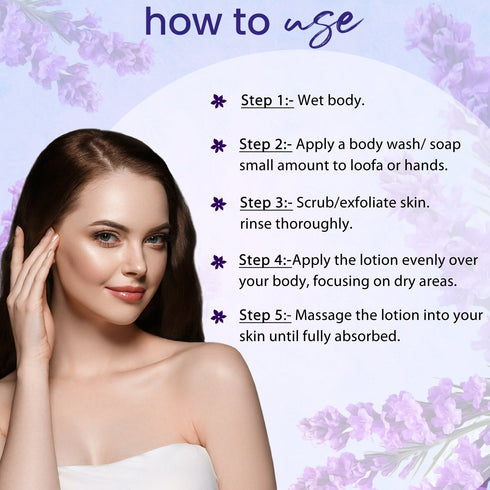 how to use

Step 1:- Wet body.

Step 2:- Apply a body wash/ soap small amount to loofa or hands.

Step 3:- Scrub/exfoliate skin. rinse thoroughly.

Step 4:-Apply the lotion evenly over your body, focusing on dry areas.

Step 5:- Massage the lotion into your skin until fully absorbed.