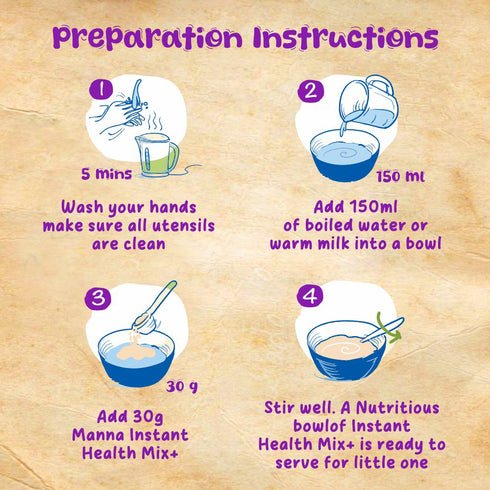 Preparation Instructions

1

5 mins

Wash your hands make sure all utensils are clean

2

150 ml

Add 150ml of boiled water or warm milk into a bowl

3

30 g

Add 30g Manna Instant Health Mix+

4

Stir well. A Nutritious bowlof Instant Health Mix+ is ready to serve for little one