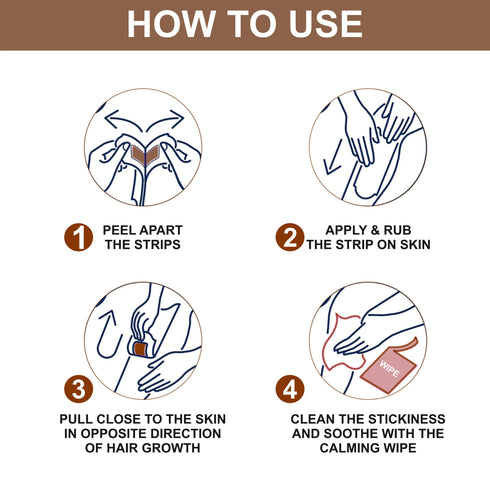 HOW TO USE

1 PEEL APART THE STRIPS

2 APPLY & RUB THE STRIP ON SKIN

3 PULL CLOSE TO THE SKIN IN OPPOSITE DIRECTION OF HAIR GROWTH

WIPE

4 CLEAN THE STICKINESS AND SOOTHE WITH THE CALMING WIPE