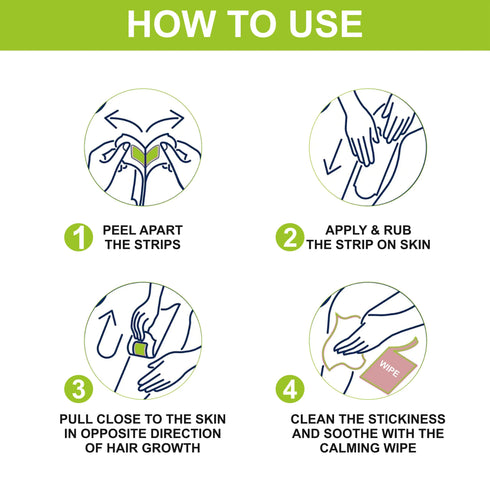 HOW TO USE

1 PEEL APART THE STRIPS

2 APPLY & RUB THE STRIP ON SKIN

3 PULL CLOSE TO THE SKIN IN OPPOSITE DIRECTION OF HAIR GROWTH

WIPE

4 CLEAN THE STICKINESS AND SOOTHE WITH THE CALMING WIPE