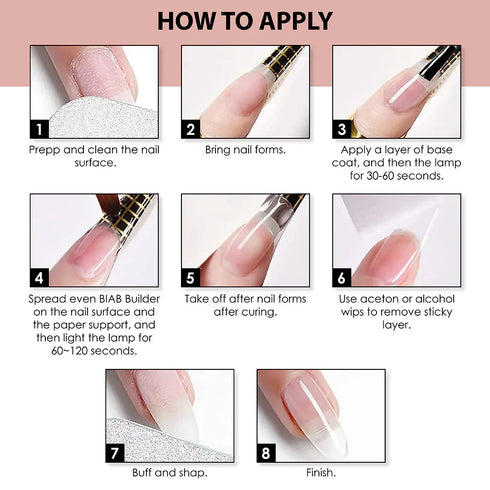 HOW TO APPLY

1
Prepp and clean the nail surface.

2
Bring nail forms.

3
Apply a layer of base coat, and then the lamp for 30-60 seconds.

4
Spread even BIAB Builder on the nail surface and the paper support, and then light the lamp for 60~120 seconds.

5
Take off after nail forms after curing.

6
Use aceton or alcohol wips to remove sticky layer.

7
Buff and shap.

8
Finish.