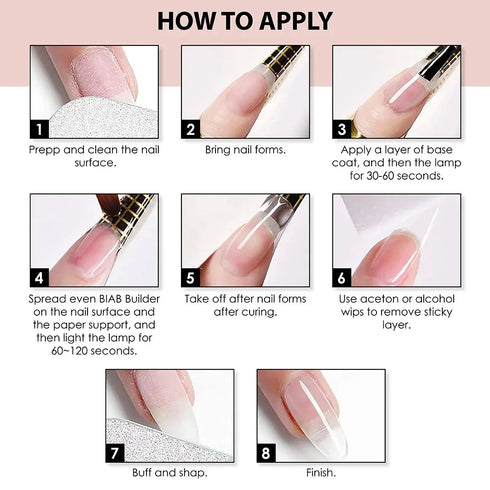 HOW TO APPLY

1
Prepp and clean the nail surface.

2
Bring nail forms.

3
Apply a layer of base coat, and then the lamp for 30-60 seconds.

4
Spread even BIAB Builder on the nail surface and the paper support, and then light the lamp for 60~120 seconds.

5
Take off after nail forms after curing.

6
Use aceton or alcohol wips to remove sticky layer.

7
Buff and shap.

8
Finish.