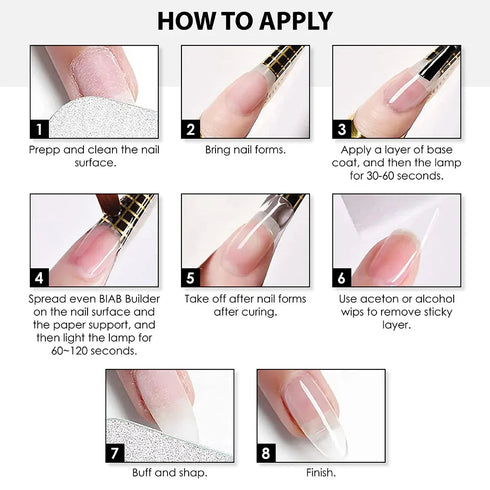 HOW TO APPLY

1
Prepp and clean the nail surface.

2
Bring nail forms.

3
Apply a layer of base coat, and then the lamp for 30-60 seconds.

4
Spread even BIAB Builder on the nail surface and the paper support, and then light the lamp for 60~120 seconds.

5
Take off after nail forms after curing.

6
Use aceton or alcohol wips to remove sticky layer.

7
Buff and shap.

8
Finish.