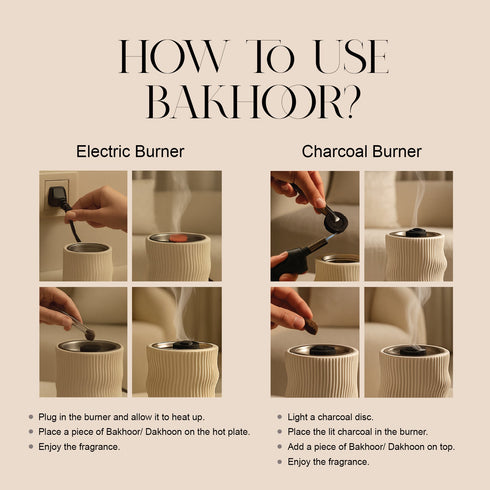 HOW TO USE BAKHOOR?

Electric Burner

- Plug in the burner and allow it to heat up.
- Place a piece of Bakhoor/ Dakhoon on the hot plate.
- Enjoy the fragrance.

Charcoal Burner

- Light a charcoal disc.
- Place the lit charcoal in the burner.
- Add a piece of Bakhoor/ Dakhoon on top.
- Enjoy the fragrance.