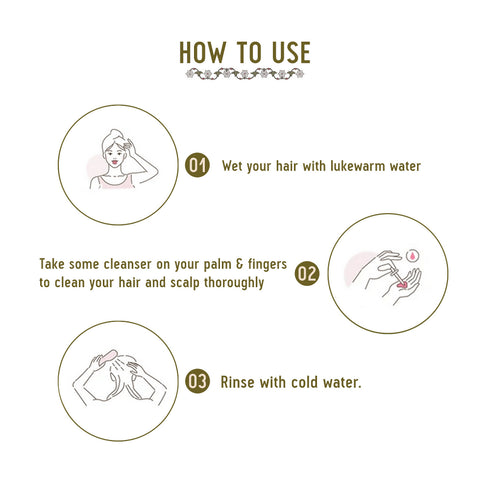 HOW TO USE

01 Wet your hair with lukewarm water

Take some cleanser on your palm & fingers to clean your hair and scalp thoroughly 02

03 Rinse with cold water.