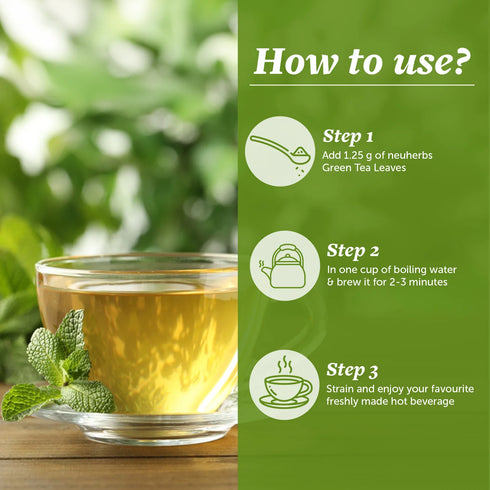 How to use?

Step 1
Add 1.25 g of neuherbs Green Tea Leaves

Step 2
In one cup of boiling water & brew it for 2-3 minutes

Step 3
Strain and enjoy your favourite freshly made hot beverage