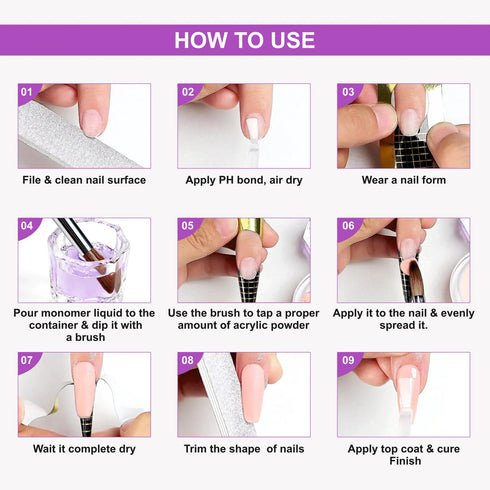 HOW TO USE

01
File & clean nail surface

02
Apply PH bond, air dry

03
Wear a nail form

04
Pour monomer liquid to the container & dip it with a brush

05
Use the brush to tap a proper amount of acrylic powder

06
Apply it to the nail & evenly spread it.

07
Wait it complete dry

08
Trim the shape of nails

09
Apply top coat & cure Finish