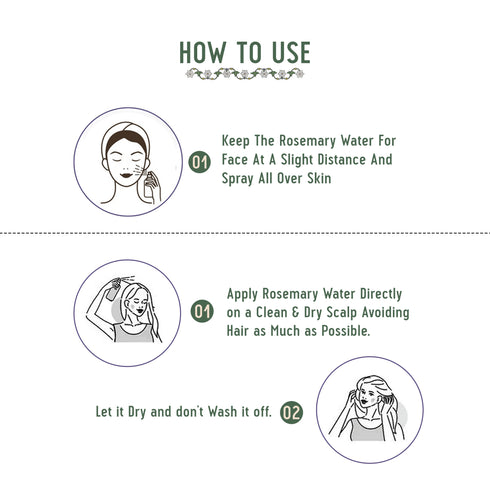 HOW TO USE

01 Keep The Rosemary Water For Face At A Slight Distance And Spray All Over Skin

01 Apply Rosemary Water Directly on a Clean & Dry Scalp Avoiding Hair as Much as Possible.

Let it Dry and don't Wash it off. 02