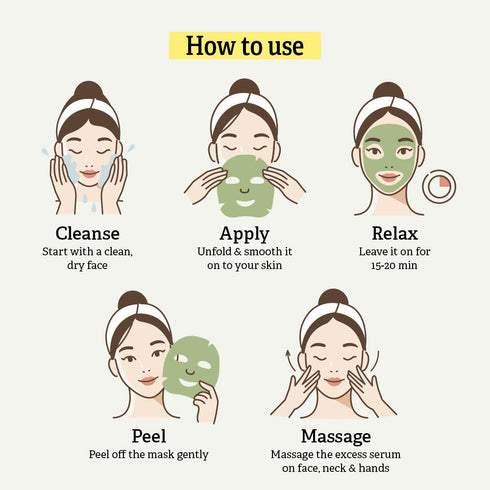 How to use

Cleanse
Start with a clean, dry face

Apply
Unfold & smooth it on to your skin

Relax
Leave it on for 15-20 min

Peel
Peel off the mask gently

Massage
Massage the excess serum on face, neck & hands