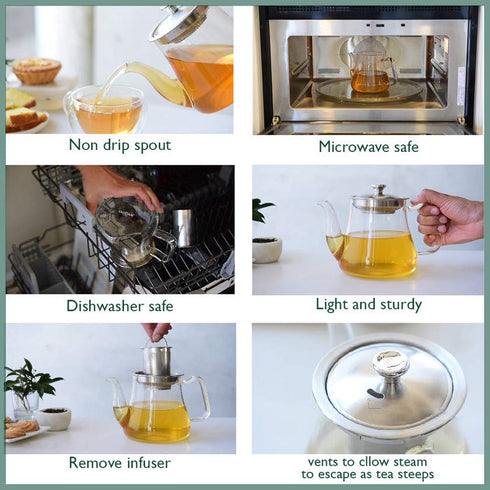 Non drip spout

Microwave safe

Dishwasher safe

Light and sturdy

Remove infuser

vents to cllow steam to escape as tea steeps