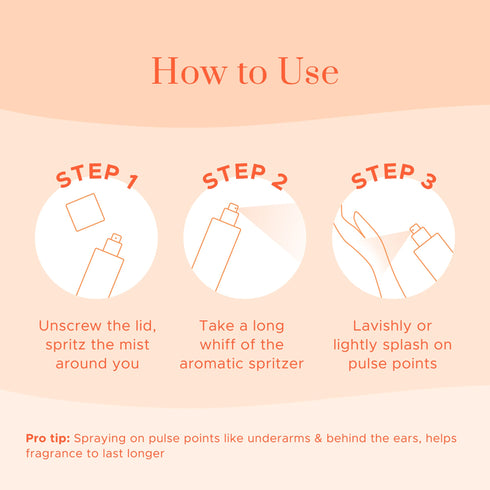 How to Use

STEP 1

Unscrew the lid, spritz the mist around you

STEP 2

Take a long whiff of the aromatic spritzer

STEP 3

Lavishly or lightly splash on pulse points

Pro tip: Spraying on pulse points like underarms & behind the ears, helps fragrance to last longer