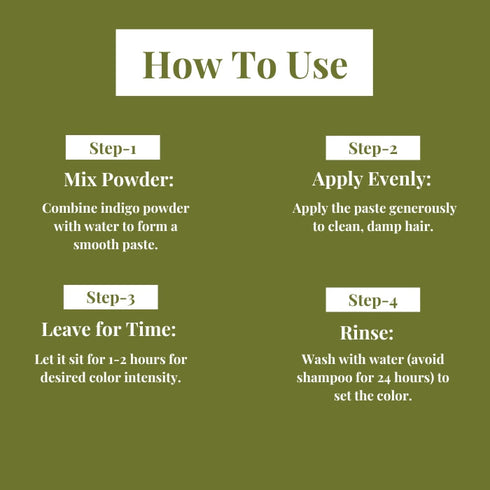 How To Use

Step-1

Mix Powder:

Combine indigo powder with water to form a smooth paste.

Step-2

Apply Evenly:

Apply the paste generously to clean, damp hair.

Step-3

Leave for Time:

Let it sit for 1-2 hours for desired color intensity.

Step-4

Rinse:

Wash with water (avoid shampoo for 24 hours) to set the color.