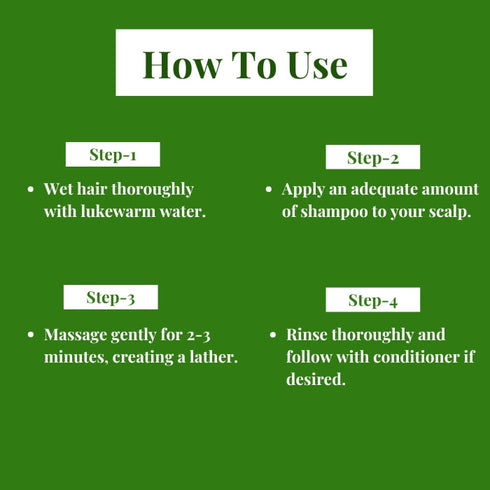 How To Use

Step-1

• Wet hair thoroughly with lukewarm water.

Step-2

• Apply an adequate amount of shampoo to your scalp.

Step-3

• Massage gently for 2-3 minutes, creating a lather.

Step-4

• Rinse thoroughly and follow with conditioner if desired.