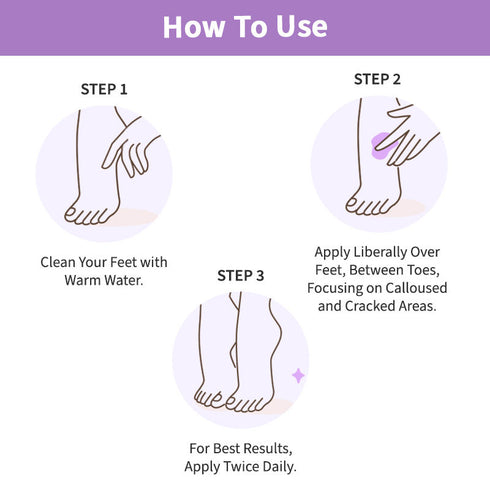 How To Use

STEP 1

Clean Your Feet with Warm Water.

STEP 2

Apply Liberally Over Feet, Between Toes, Focusing on Calloused and Cracked Areas.

STEP 3

For Best Results, Apply Twice Daily.