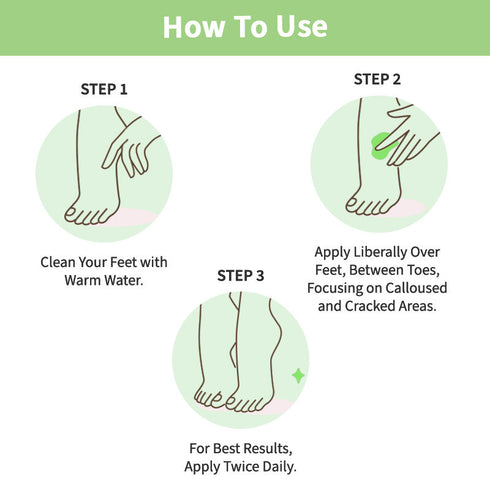 How To Use

STEP 1

Clean Your Feet with Warm Water.

STEP 2

Apply Liberally Over Feet, Between Toes, Focusing on Calloused and Cracked Areas.

STEP 3

For Best Results, Apply Twice Daily.