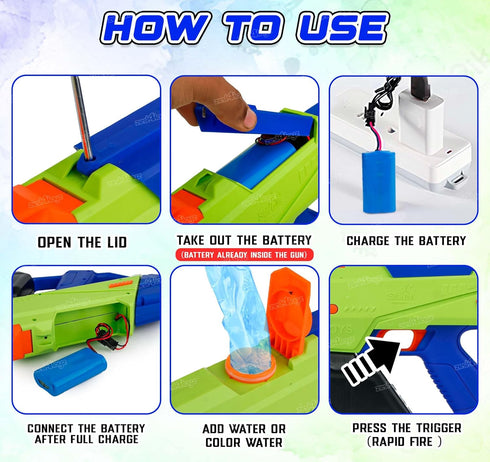 HOW TO USE

OPEN THE LID

TAKE OUT THE BATTERY
(BATTERY ALREADY INSIDE THE GUN)

CHARGE THE BATTERY

CONNECT THE BATTERY AFTER FULL CHARGE

ADD WATER OR COLOR WATER

PRESS THE TRIGGER (RAPID FIRE )