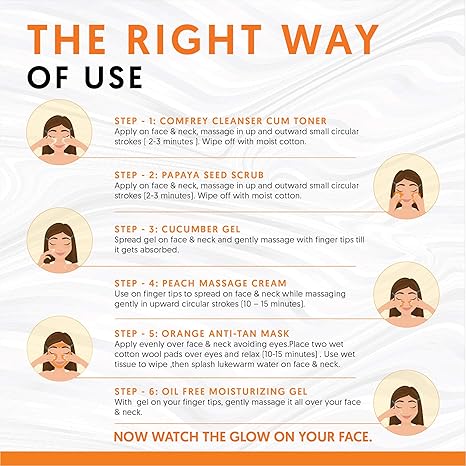 THE RIGHT WAY
OF USE

STEP - 1: COMFREY CLEANSER CUM TONER
Apply on face & neck, massage in up and outward small circular strokes [ 2-3 minutes ]. Wipe off with moist cotton.

STEP - 2: PAPAYA SEED SCRUB
Apply on face & neck, massage in up and outward small circular strokes [2-3 minutes]. Wipe off with moist cotton.

STEP - 3: CUCUMBER GEL
Spread gel on face & neck and gently massage with finger tips till it gets absorbed.

STEP - 4: PEACH MASSAGE CREAM
Use on finger tips to spread on face & neck while massaging gently in upward circular strokes [10 – 15 minutes].

STEP - 5: ORANGE ANTI-TAN MASK
Apply evenly over face & neck avoiding eyes.Place two wet cotton wool pads over eyes and relax [10-15 minutes] . Use wet tissue to wipe ,then splash lukewarm water on face & neck.

STEP - 6: OIL FREE MOISTURIZING GEL
With gel on your finger tips, gently massage it all over your face & neck.

NOW WATCH THE GLOW ON YOUR FACE.