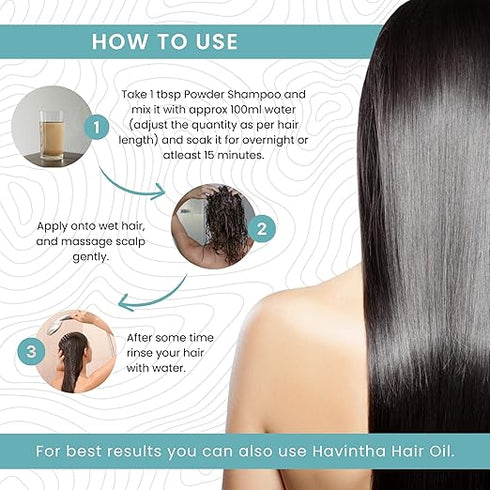 HOW TO USE

1

Take 1 tbsp Powder Shampoo and mix it with approx 100ml water (adjust the quantity as per hair length) and soak it for overnight or atleast 15 minutes.

Apply onto wet hair, and massage scalp gently.

2

3

After some time rinse your hair with water.

For best results you can also use Havintha Hair Oil.