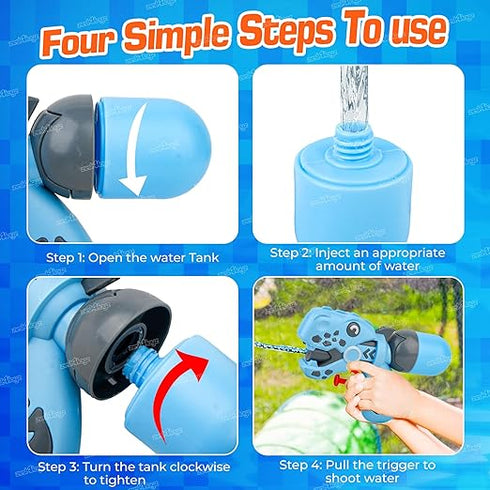 Four Simple Steps To use

Step 1: Open the water Tank

Step 2: Inject an appropriate amount of water

Step 3: Turn the tank clockwise to tighten

Step 4: Pull the trigger to shoot water