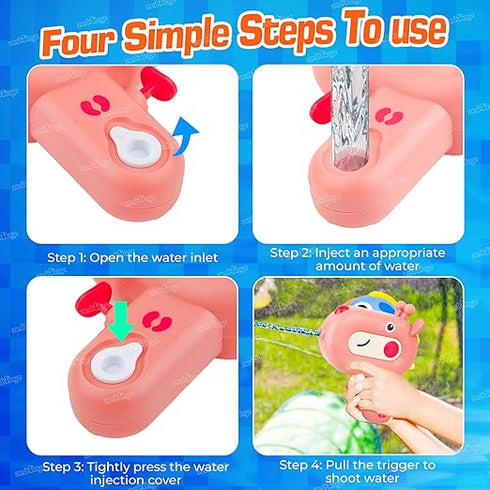 Four Simple Steps To use

Step 1: Open the water inlet

Step 2: Inject an appropriate amount of water

Step 3: Tightly press the water injection cover

Step 4: Pull the trigger to shoot water