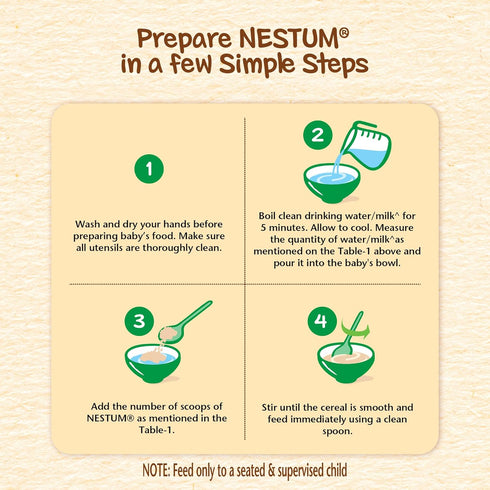 Prepare NESTUM®
in a few Simple Steps

1

Wash and dry your hands before preparing baby's food. Make sure all utensils are thoroughly clean.

2

Boil clean drinking water/milk^ for 5 minutes. Allow to cool. Measure the quantity of water/milk^as mentioned on the Table-1 above and pour it into the baby's bowl.

3

Add the number of scoops of NESTUM® as mentioned in the Table-1.

4

Stir until the cereal is smooth and feed immediately using a clean spoon.

NOTE: Feed only to a seated & supervised child