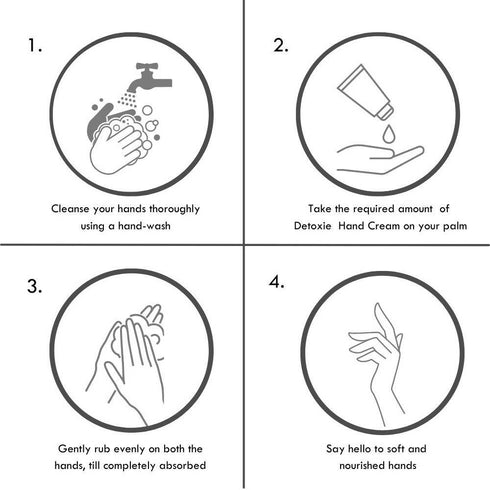 1.

Cleanse your hands thoroughly using a hand-wash

2.

Take the required amount of Detoxie Hand Cream on your palm

3.

Gently rub evenly on both the hands, till completely absorbed

4.

Say hello to soft and nourished hands