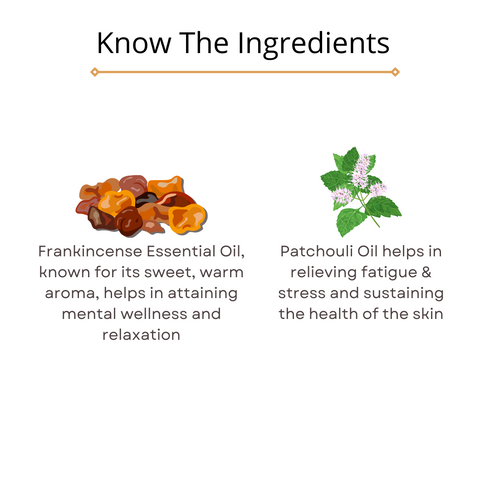 Know The Ingredients

Frankincense Essential Oil, known for its sweet, warm aroma, helps in attaining mental wellness and relaxation

Patchouli Oil helps in relieving fatigue & stress and sustaining the health of the skin